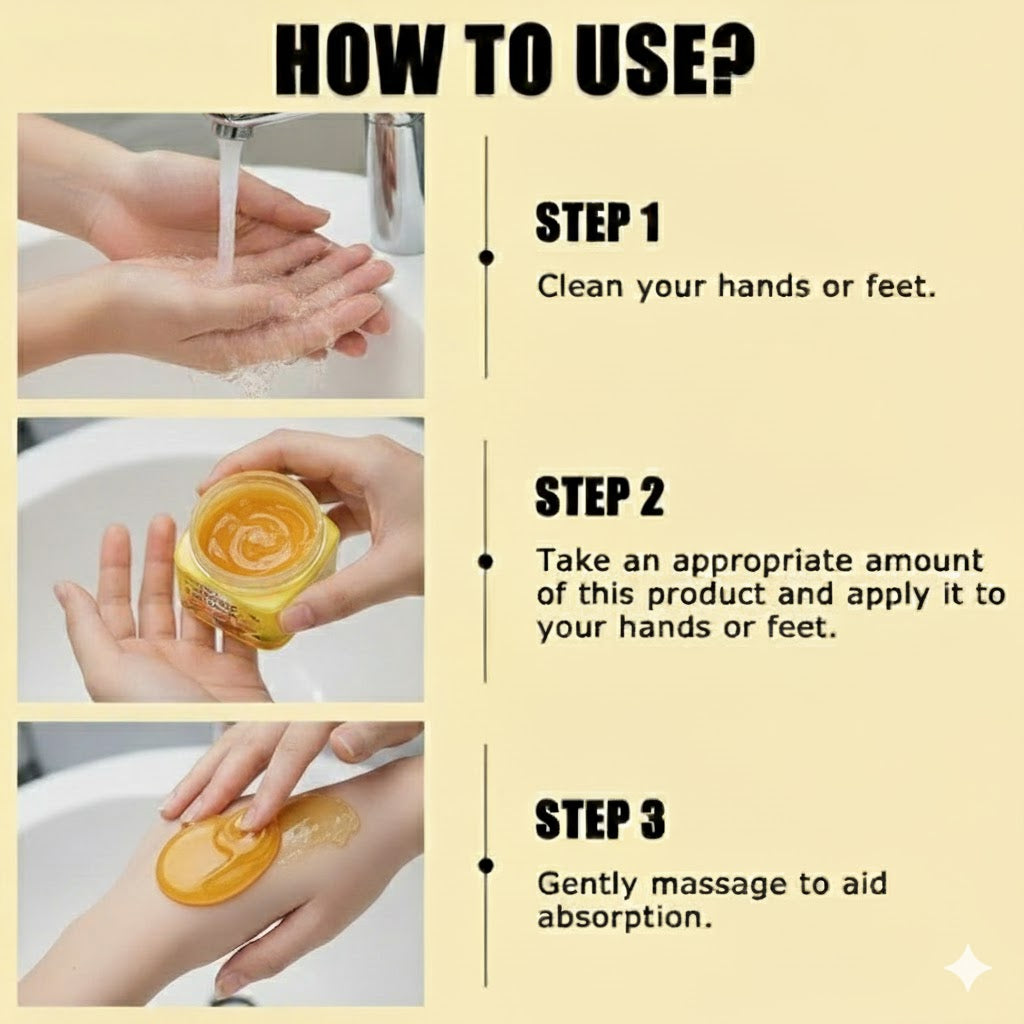 HOW TO USE?

STEP 1

Clean your hands or feet.

STEP 2

Take an appropriate amount of this product and apply it to your hands or feet.

STEP 3

Gently massage to aid absorption.